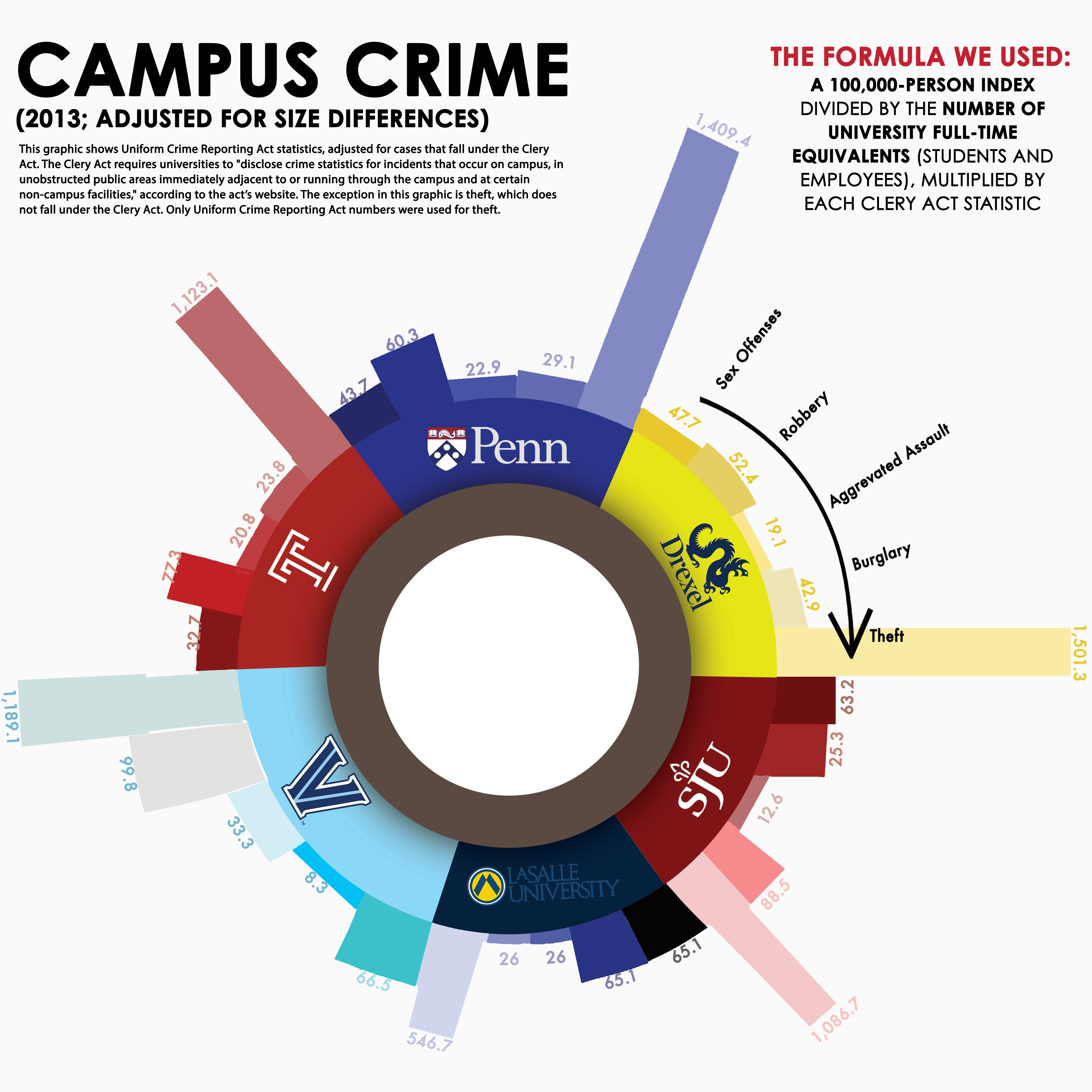 CAMPUS CRIME
(2013; ADJUSTED FOR SIZE DIFFERENCES)

This graphic shows Uniform Crime Reporting Act statistics, adjusted for cases that fall under the Clery Act. The Clery Act requires universities to "disclose crime statistics for incidents that occur on campus, in unobstructed public areas immediately adjacent to or running through the campus and at certain non-campus facilities," according to the act's website. The exception in this graphic is theft, which does not fall under the Clery Act. Only Uniform Crime Reporting Act numbers were used for theft.

THE FORMULA WE USED:
A 100,000-PERSON INDEX DIVIDED BY THE NUMBER OF UNIVERSITY FULL-TIME EQUIVALENTS (STUDENTS AND EMPLOYEES), MULTIPLIED BY EACH CLERY ACT STATISTIC

Sex Offenses
Robbery
Aggrevated Assault
Burglary
Theft

Penn
43.7
60.3
22.9
29.1
1,409.4

Drexel
47.7
52.4
19.1
42.9
1,501.3

SJU
63.2
25.3
12.6
88.5
1,086.7

LASALLE UNIVERSITY
65.1
65.1
26
26
546.7

V
66.5
8.3
33.3
99.8
1,189.1

T
32.7
77.3
20.8
23.8
1,123.1